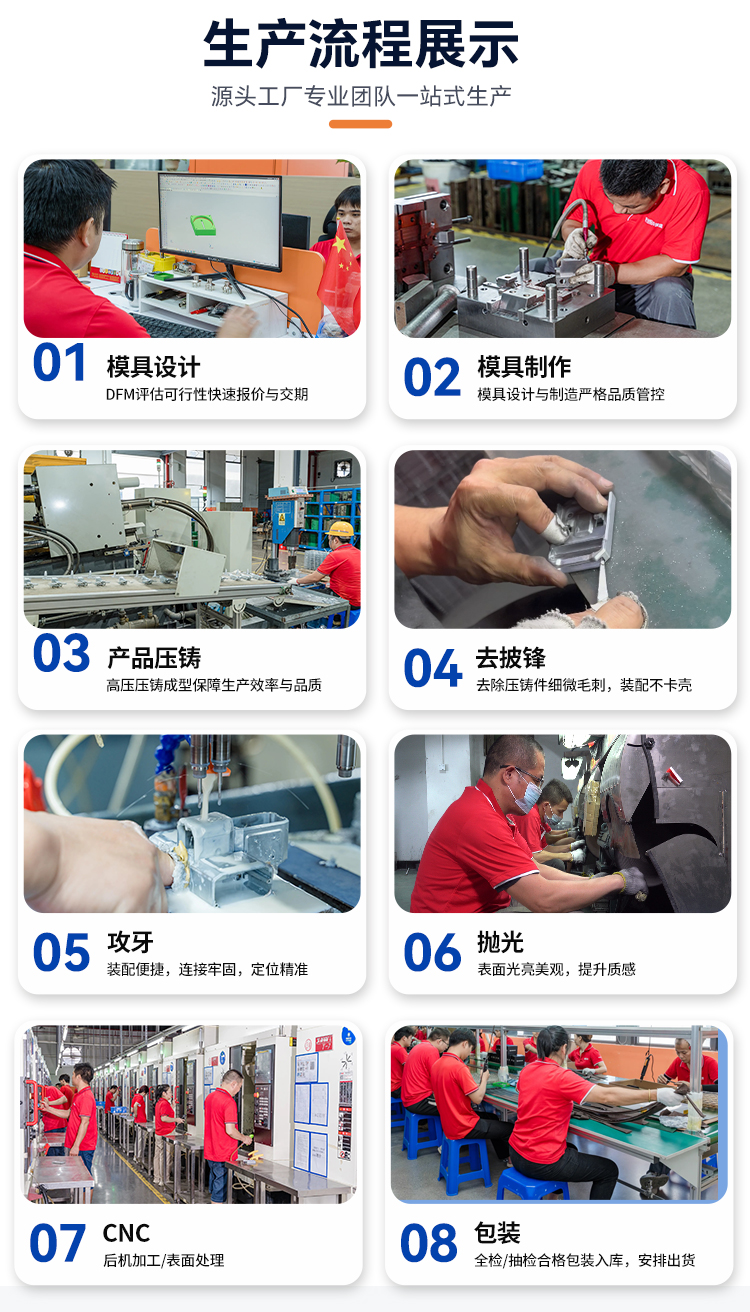 生产流程展示

源头工厂专业团队一站式生产

01 模具设计
DFM评估可行性快速报价与交期

02 模具制作
模具设计与制造严格品质管控

03 产品压铸
高压压铸成型保障生产效率与品质

04 去披锋
去除压铸件细微毛刺，装配不卡壳

05 攻牙
装配便捷，连接牢固，定位精准

06 抛光
表面光亮美观，提升质感

07 CNC
后机加工/表面处理

08 包装
全检/抽检合格包装入库，安排出货